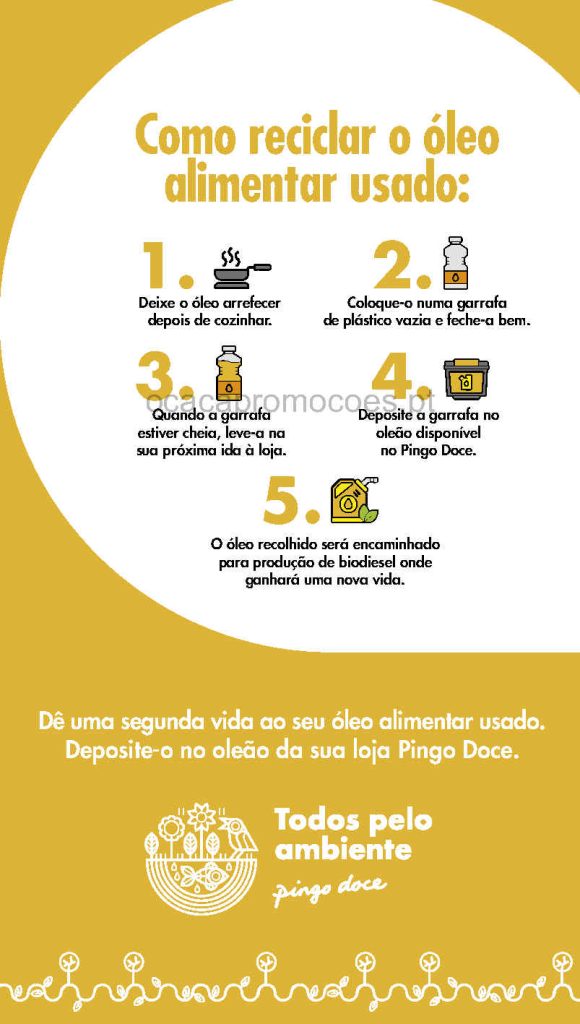 Como reciclar o óleo alimentar usado:

1.
Deixe o óleo arrefecer depois de cozinhar.

2.
Coloque-o numa garrafa de plástico vazia e feche-a bem.

3.
Quando a garrafa estiver cheia, leve-a na sua próxima ida à loja.

4.
Deposite a garrafa no oleão disponível no Pingo Doce.

ocacapromocoes.pt

5.
O óleo recolhido será encaminhado para produção de biodiesel onde ganhará uma nova vida.

Dê uma segunda vida ao seu óleo alimentar usado. Deposite-o no oleão da sua loja Pingo Doce.

Todos pelo ambiente
pingo doce